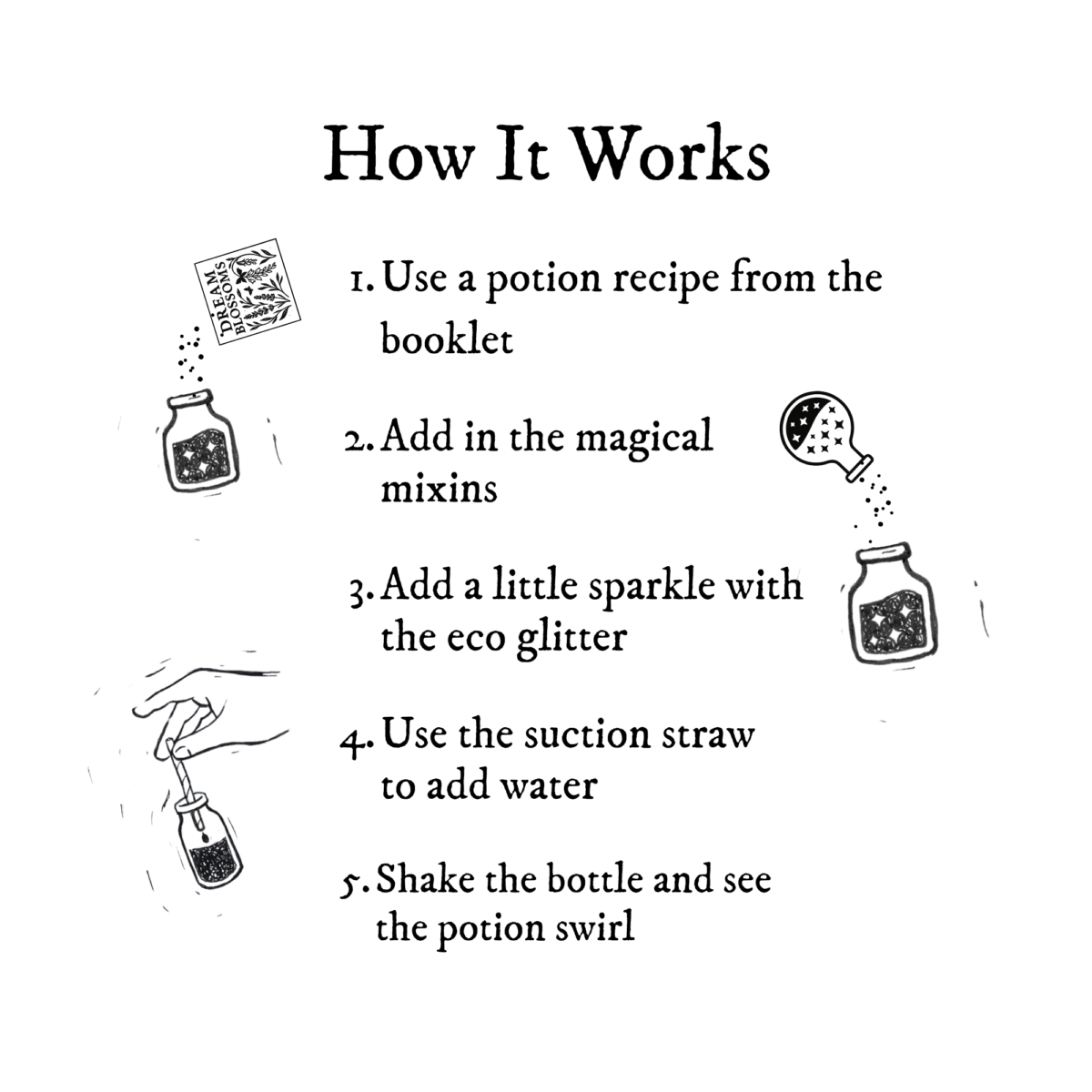 How It Works

DREAM BLOSSOMS

1. Use a potion recipe from the booklet

2. Add in the magical mixins

3. Add a little sparkle with the eco glitter

4. Use the suction straw to add water

5. Shake the bottle and see the potion swirl