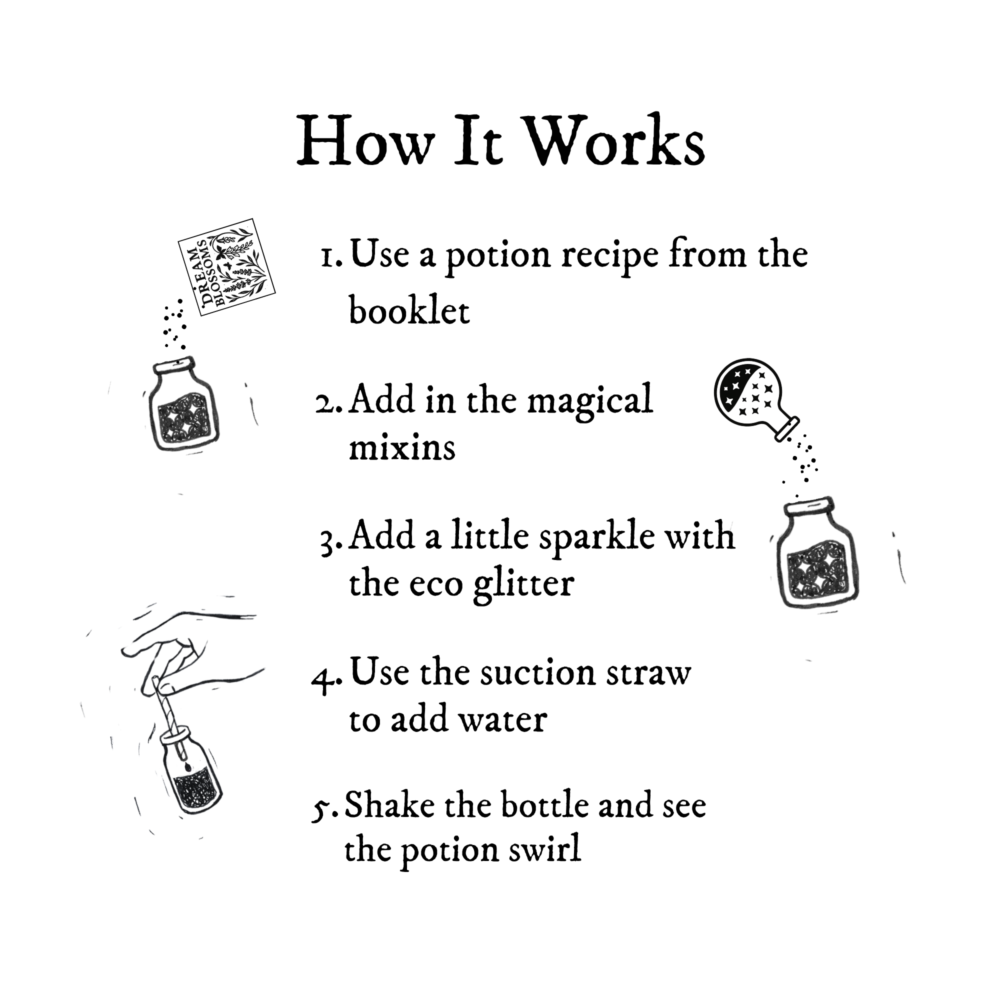 How It Works

DREAM BLOSSOMS

1. Use a potion recipe from the booklet

2. Add in the magical mixins

3. Add a little sparkle with the eco glitter

4. Use the suction straw to add water

5. Shake the bottle and see the potion swirl